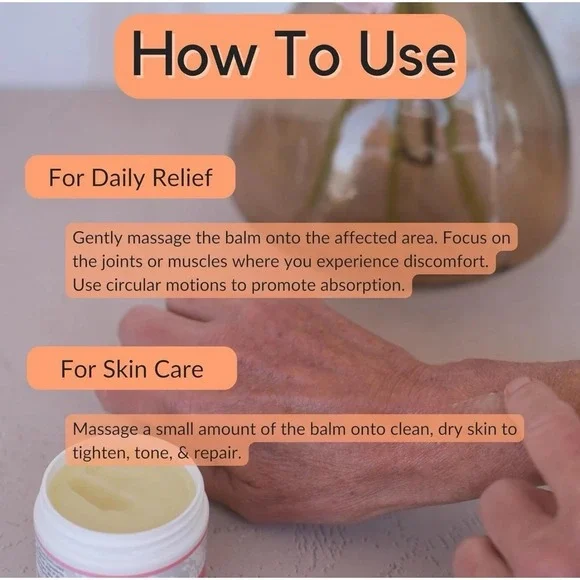 How To Use

For Daily Relief

Gently massage the balm onto the affected area. Focus on the joints or muscles where you experience discomfort. Use circular motions to promote absorption.

For Skin Care

Massage a small amount of the balm onto clean, dry skin to tighten, tone, & repair.